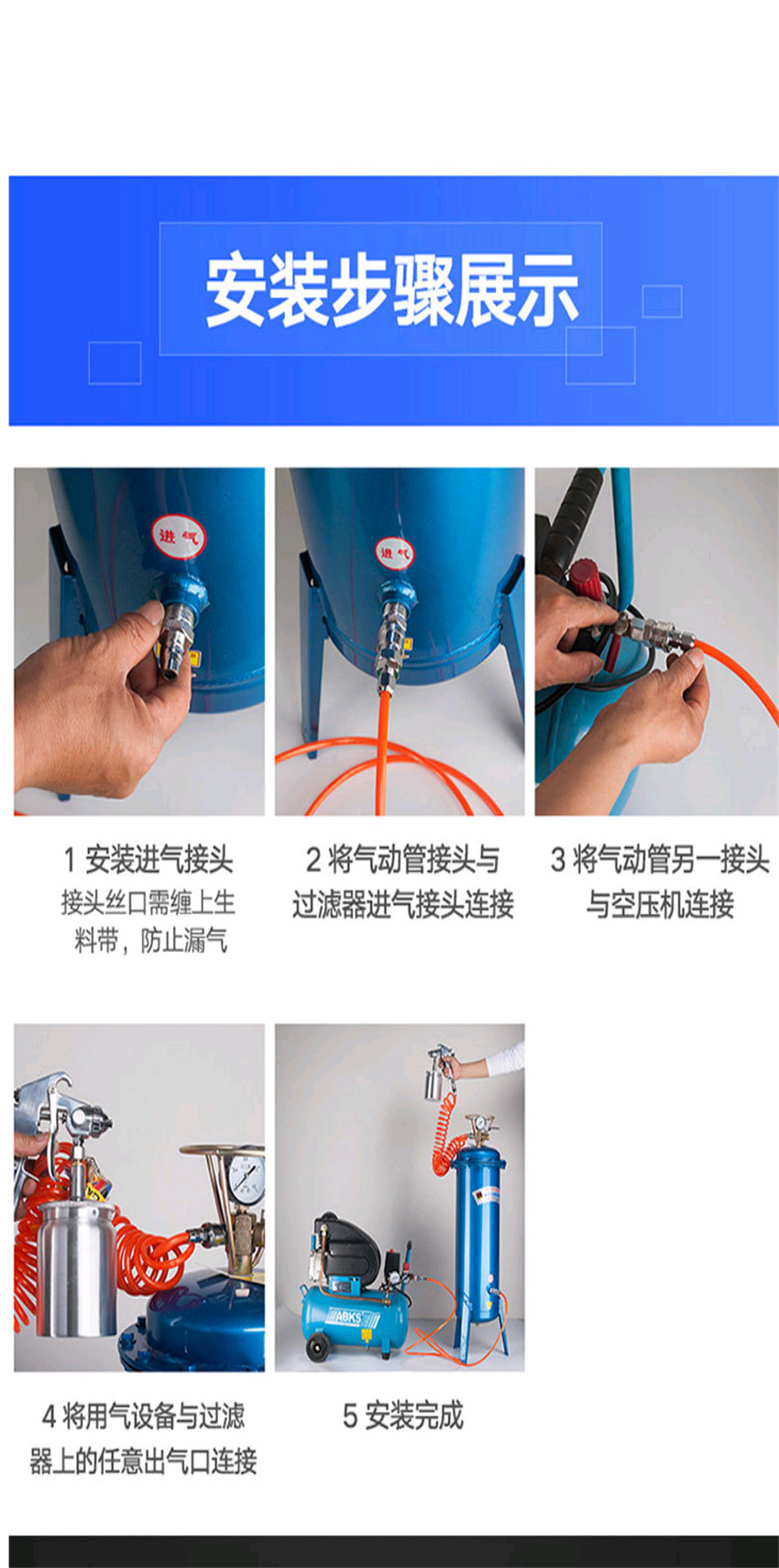 安装步骤展示

进气

进气

1 安装进气接头
接头丝口需缠上生料带，防止漏气

2 将气动管接头与过滤器进气接头连接

3 将气动管另一接头与空压机连接

ABKS

4 将用气设备与过滤器上的任意出气口连接

5 安装完成