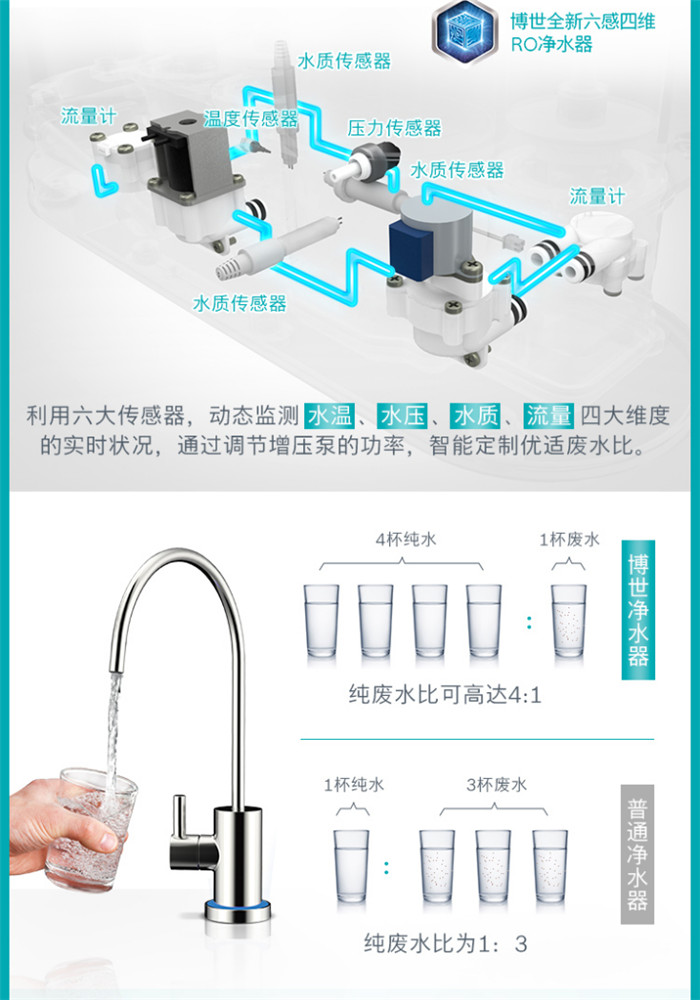 博世全新六感四维
RO净水器

水质传感器
流量计
温度传感器
压力传感器
水质传感器
流量计
水质传感器

利用六大传感器，动态监测 水温、水压、水质、流量 四大维度的实时状况，通过调节增压泵的功率，智能定制优适废水比。

4杯纯水
1杯废水
:
博世净水器
纯废水比可高达4:1

1杯纯水
3杯废水
:
普通净水器
纯废水比为1：3