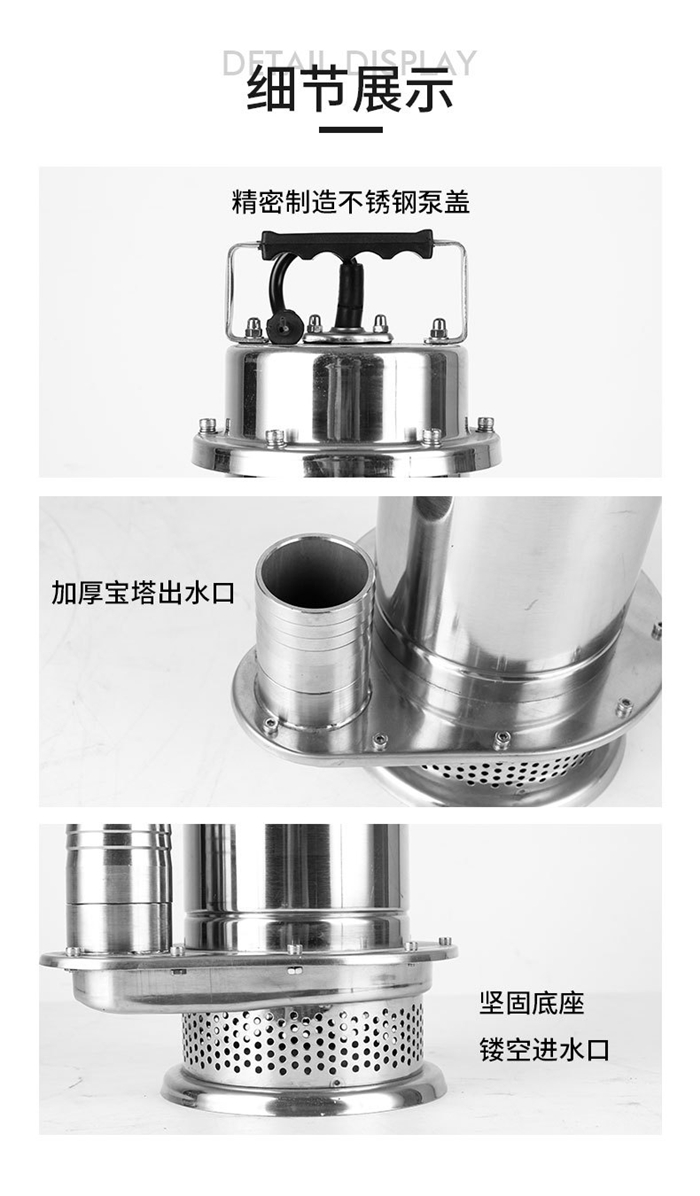 DETAIL DISPLAY
细节展示

精密制造不锈钢泵盖

加厚宝塔出水口

坚固底座
镂空进水口