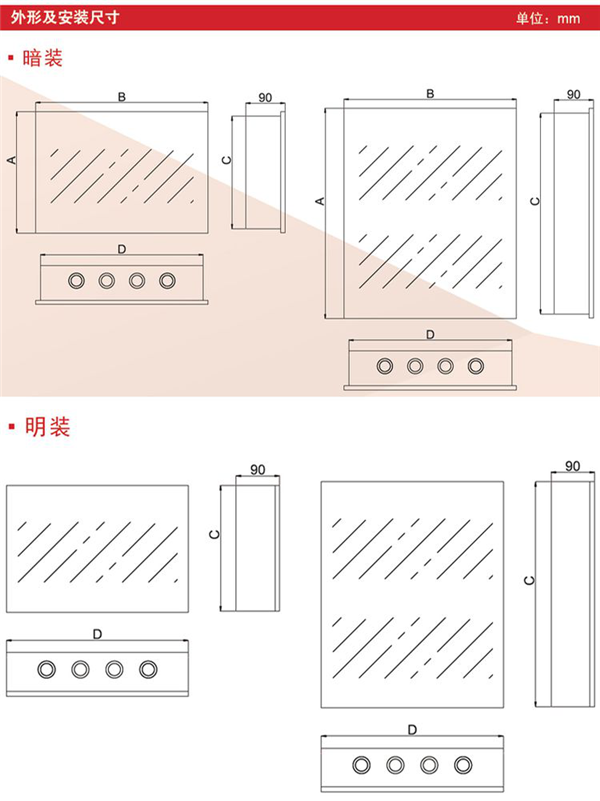 外形及安装尺寸

单位：mm

▪ 暗装

B

A

90

C

D

B

A

90

C

D

▪ 明装

90

C

D

90

C

D